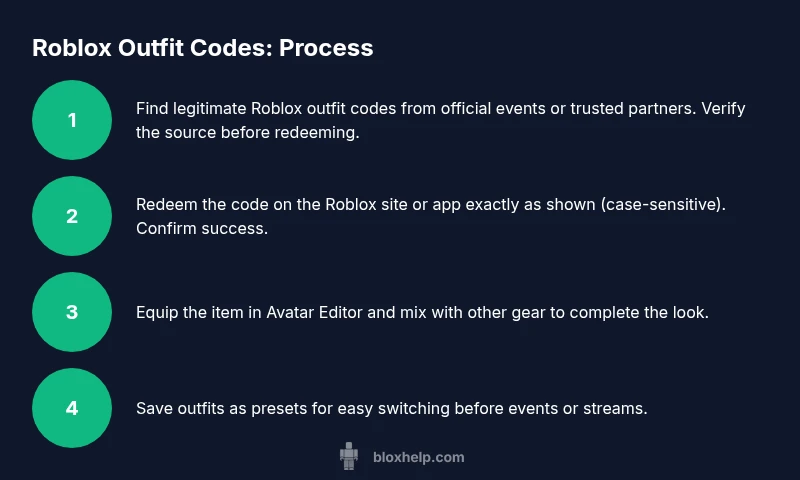 Roblox Outfit Codes: Process

1

Find legitimate Roblox outfit codes from official events or trusted partners. Verify the source before redeeming.

2

Redeem the code on the Roblox site or app exactly as shown (case-sensitive). Confirm success.

3

Equip the item in Avatar Editor and mix with other gear to complete the look.

4

Save outfits as presets for easy switching before events or streams.

bloxhelp.com