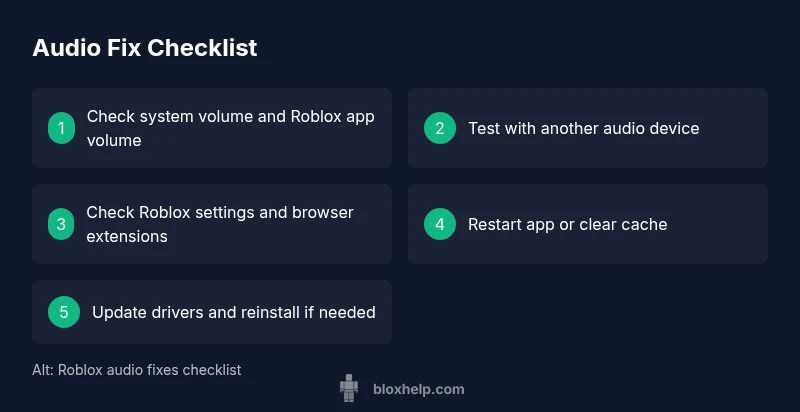 Audio Fix Checklist

1 Check system volume and Roblox app volume

2 Test with another audio device

3 Check Roblox settings and browser extensions

4 Restart app or clear cache

5 Update drivers and reinstall if needed

Alt: Roblox audio fixes checklist

bloxhelp.com